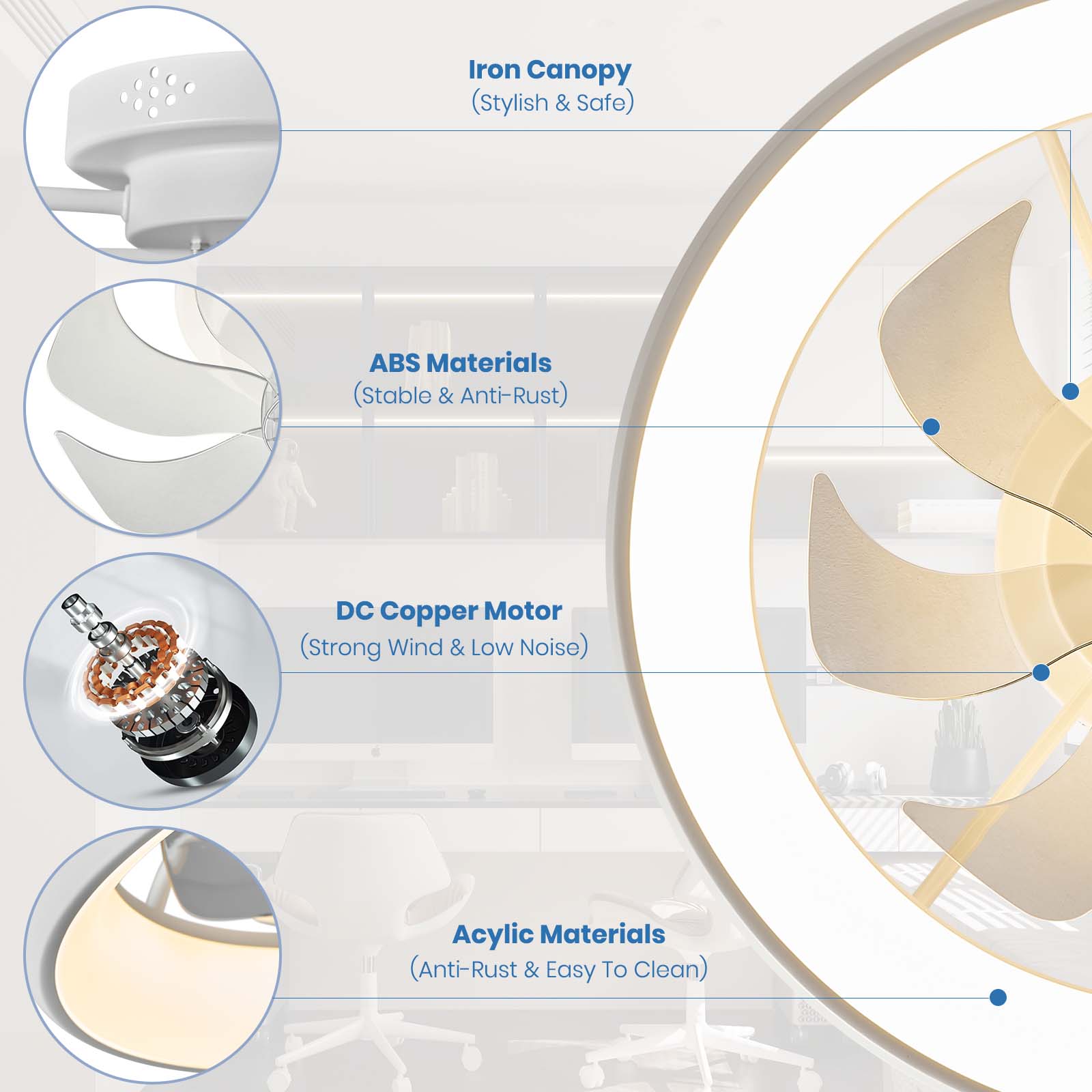 Iron Canopy
(Stylish & Safe)

ABS Materials
(Stable & Anti-Rust)

DC Copper Motor
(Strong Wind & Low Noise)

Acylic Materials
(Anti-Rust & Easy To Clean)