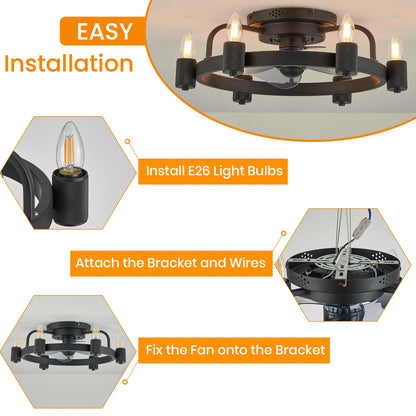 EASY
Installation

Install E26 Light Bulbs

Attach the Bracket and Wires

Fix the Fan onto the Bracket